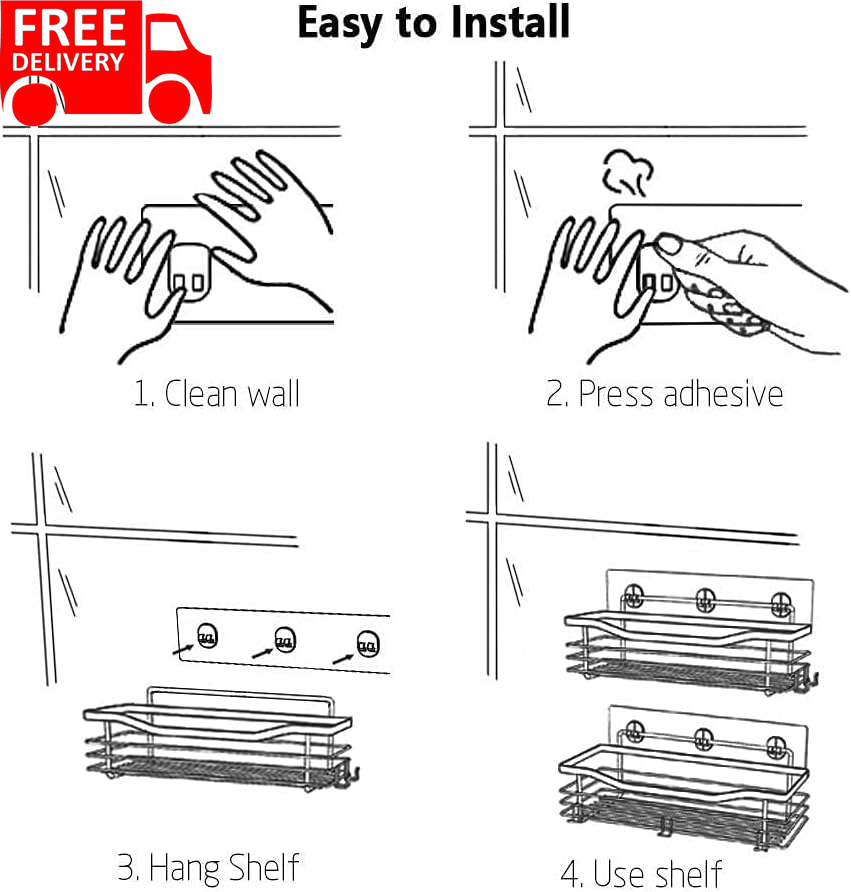 FREE DELIVERY

Easy to Install

1. Clean wall

2. Press adhesive

3. Hang Shelf

4. Use shelf